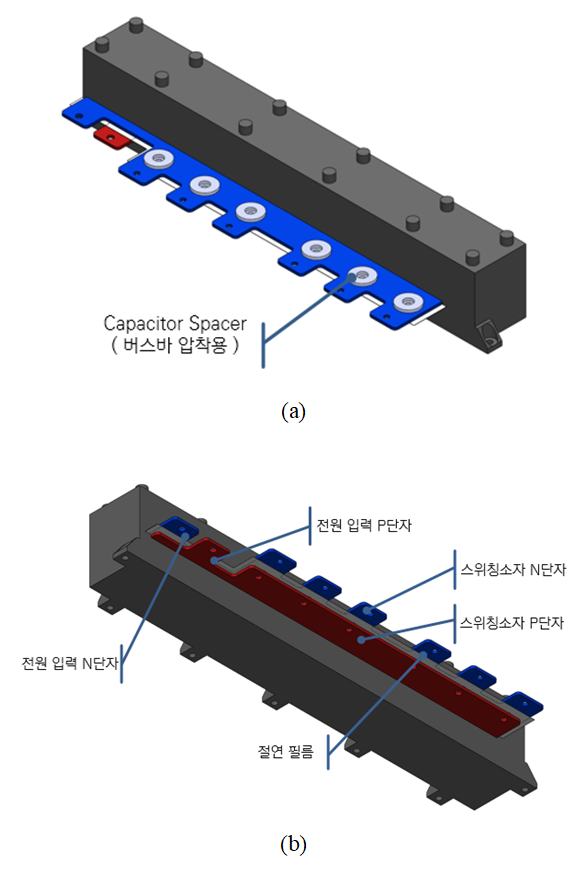 Capacitor Spacer
( 버스바 압착용 )

(a)

전원 입력 P단자

스위칭소자 N단자

스위칭소자 P단자

전원 입력 N단자

절연 필름

(b)