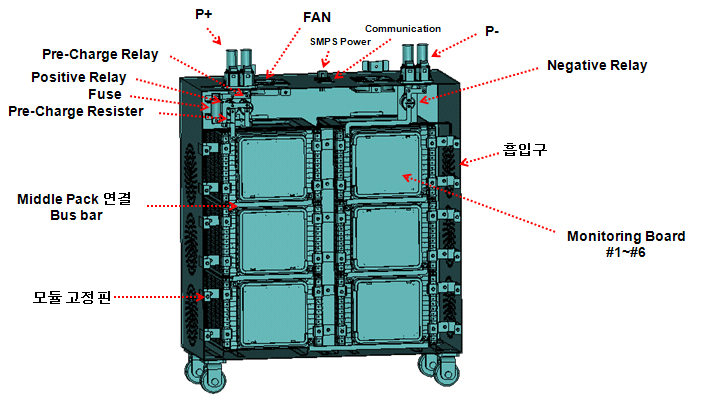 P+

FAN

Communication

SMPS Power

P-

Pre-Charge Relay

Positive Relay

Fuse

Pre-Charge Resister

Negative Relay

흡입구

Middle Pack 연결
Bus bar

Monitoring Board
#1~#6

모듈 고정 핀